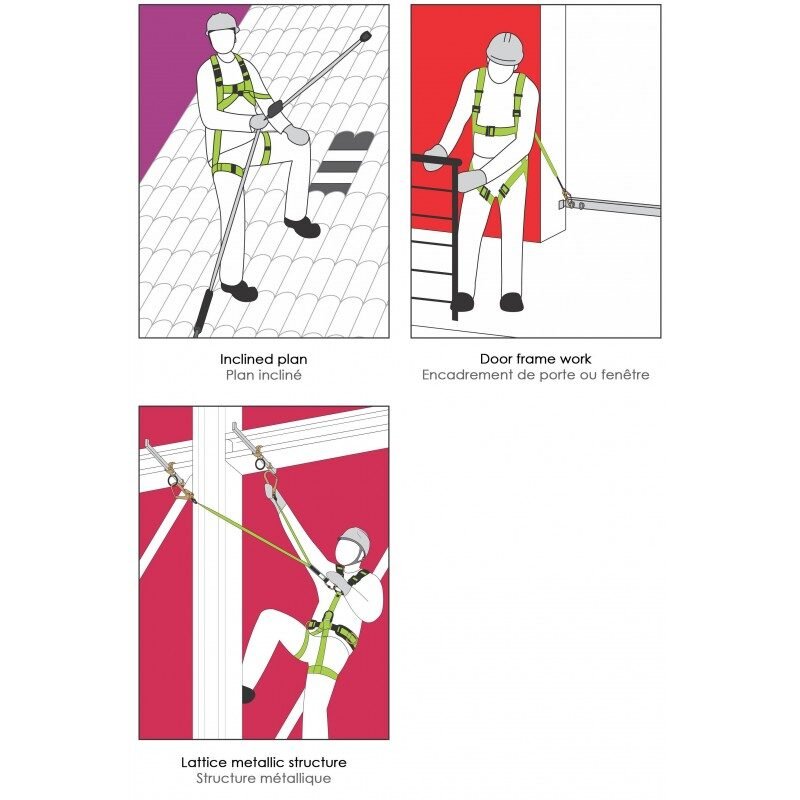 Inclined plan
Plan incliné

Door frame work
Encadrement de porte ou fenêtre

Lattice metallic structure
Structure métallique