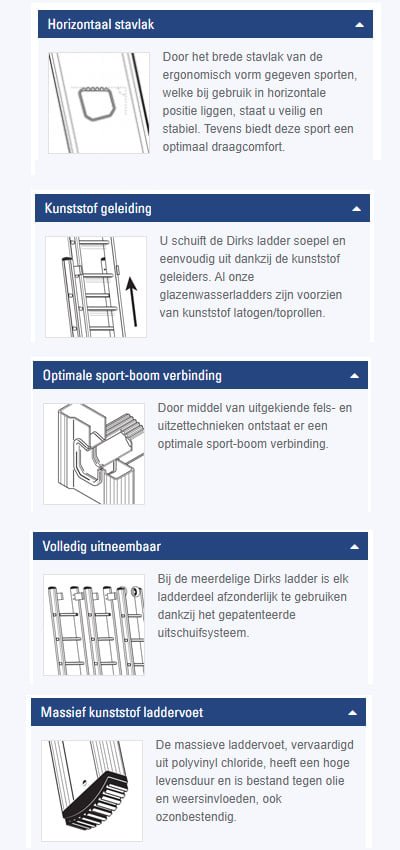 Horizontaal stavlak

Door het brede stavlak van de ergonomisch vorm gegeven sporten, welke bij gebruik in horizontale positie liggen, staat u veilig en stabiel. Tevens biedt deze sport een optimaal draagcomfort.

Kunststof geleiding

U schuift de Dirks ladder soepel en eenvoudig uit dankzij de kunststof geleiders. Al onze glazenwasserladders zijn voorzien van kunststof latogen/toprollen.

Optimale sport-boom verbinding

Door middel van uitgekiende fels- en uitzettechnieken ontstaat er een optimale sport-boom verbinding.

Volledig uitneembaar

Bij de meerdelige Dirks ladder is elk ladderdeel afzonderlijk te gebruiken dankzij het gepatenteerde uitschuifsysteem.

Massief kunststof laddervoet

De massieve laddervoet, vervaardigd uit polyvinyl chloride, heeft een hoge levensduur en is bestand tegen olie en weersinvloeden, ook ozonbestendig.